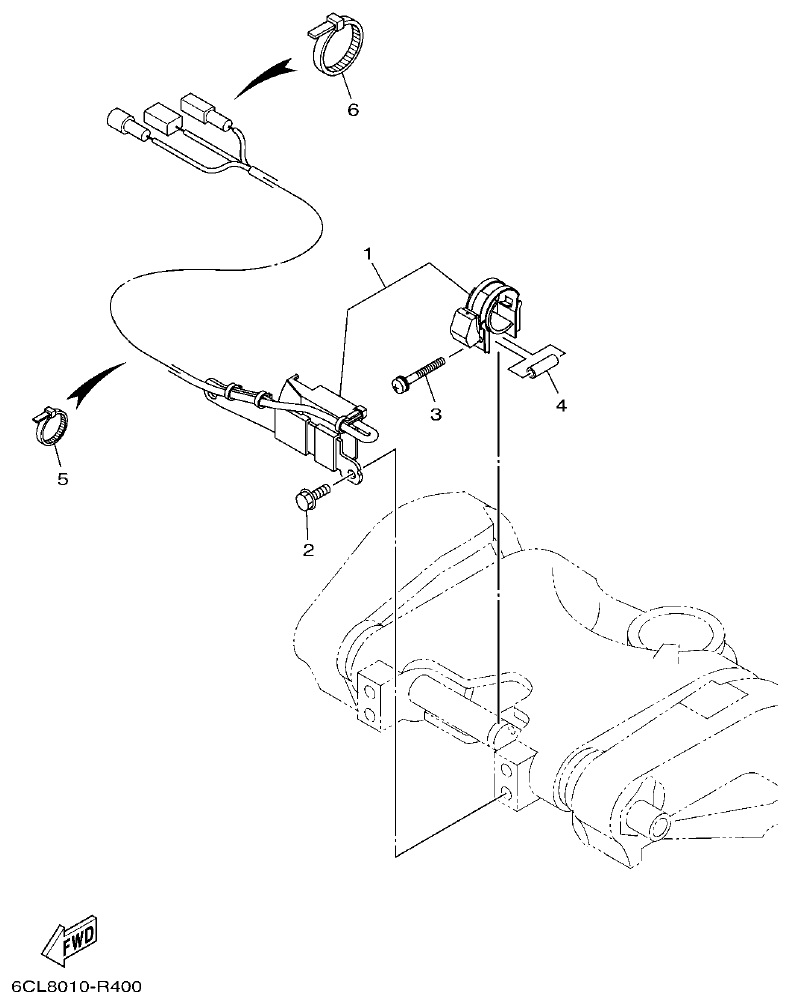 6

1

3

4

5

2

FWD

6CL8010-R400